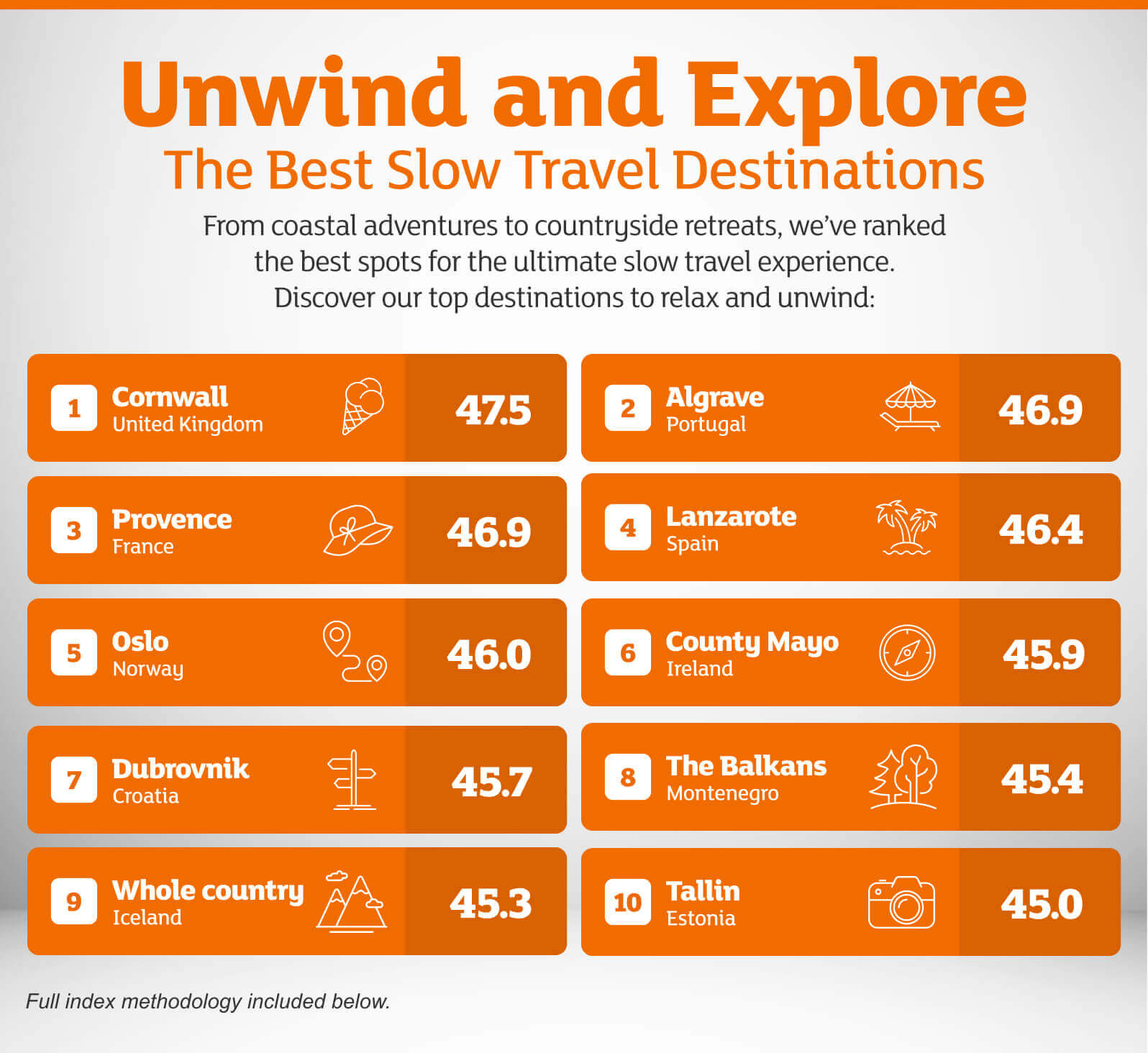 Unwind and Explore
The Best Slow Travel Destinations

From coastal adventures to countryside retreats, we've ranked the best spots for the ultimate slow travel experience. Discover our top destinations to relax and unwind:

1 Cornwall United Kingdom 47.5

2 Algrave Portugal 46.9

3 Provence France 46.9

4 Lanzarote Spain 46.4

5 Oslo Norway 46.0

6 County Mayo Ireland 45.9

7 Dubrovnik Croatia 45.7

8 The Balkans Montenegro 45.4

9 Whole country Iceland 45.3

10 Tallin Estonia 45.0

Full index methodology included below.